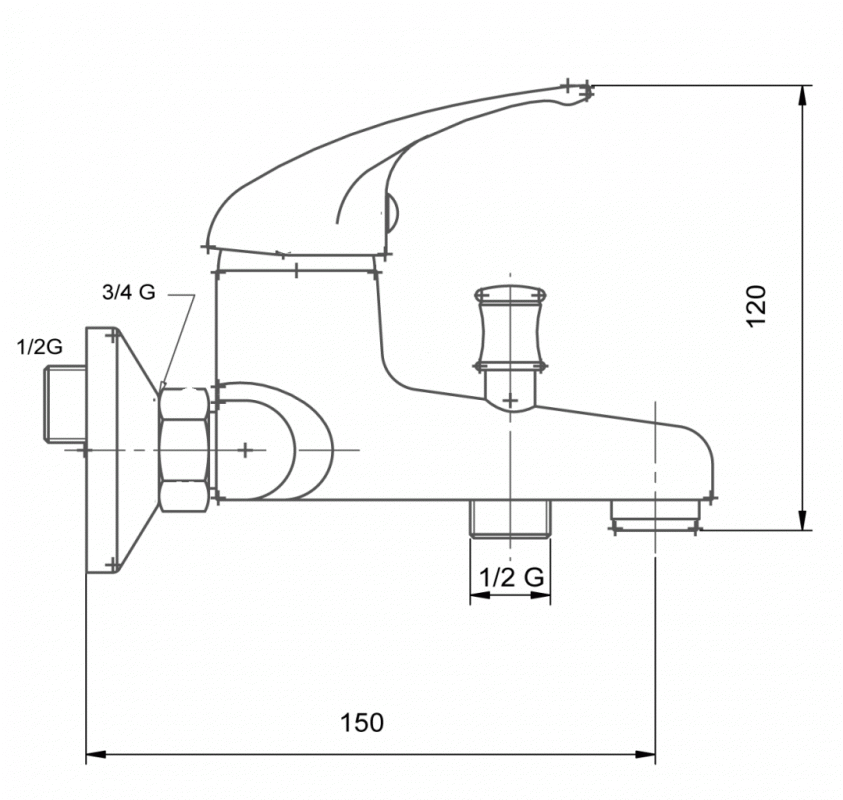 3/4 G
1/2G
120
1/2 G
150