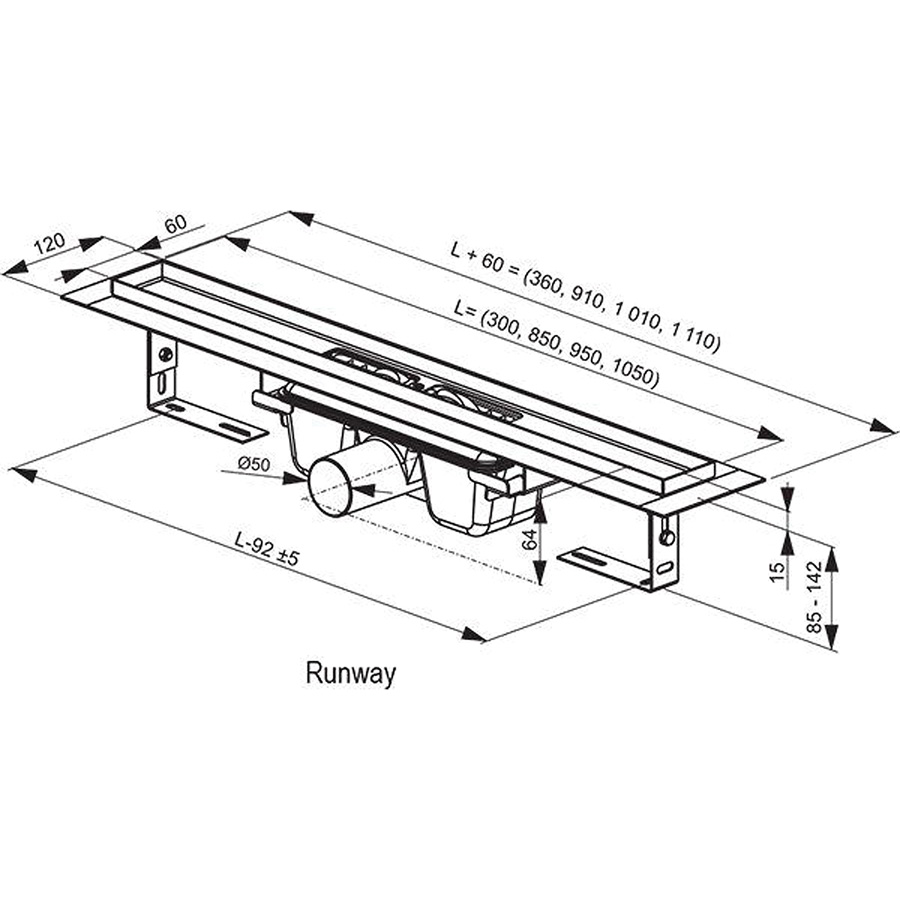 120
60
L + 60 = (360, 910, 1 010, 1 110)
L= (300, 850, 950, 1050)
Ø50
L-92 ±5
64
15
85 - 142
Runway