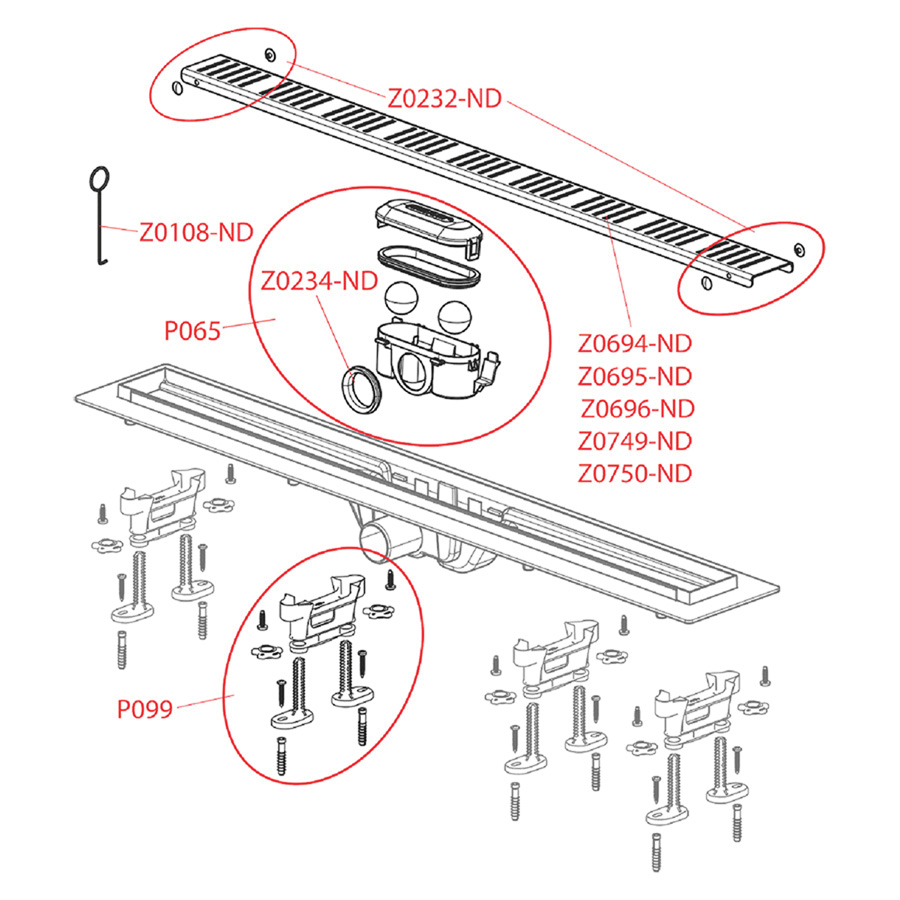 Z0232-ND

Z0108-ND

Z0234-ND

P065

Z0694-ND
Z0695-ND
Z0696-ND
Z0749-ND
Z0750-ND

P099