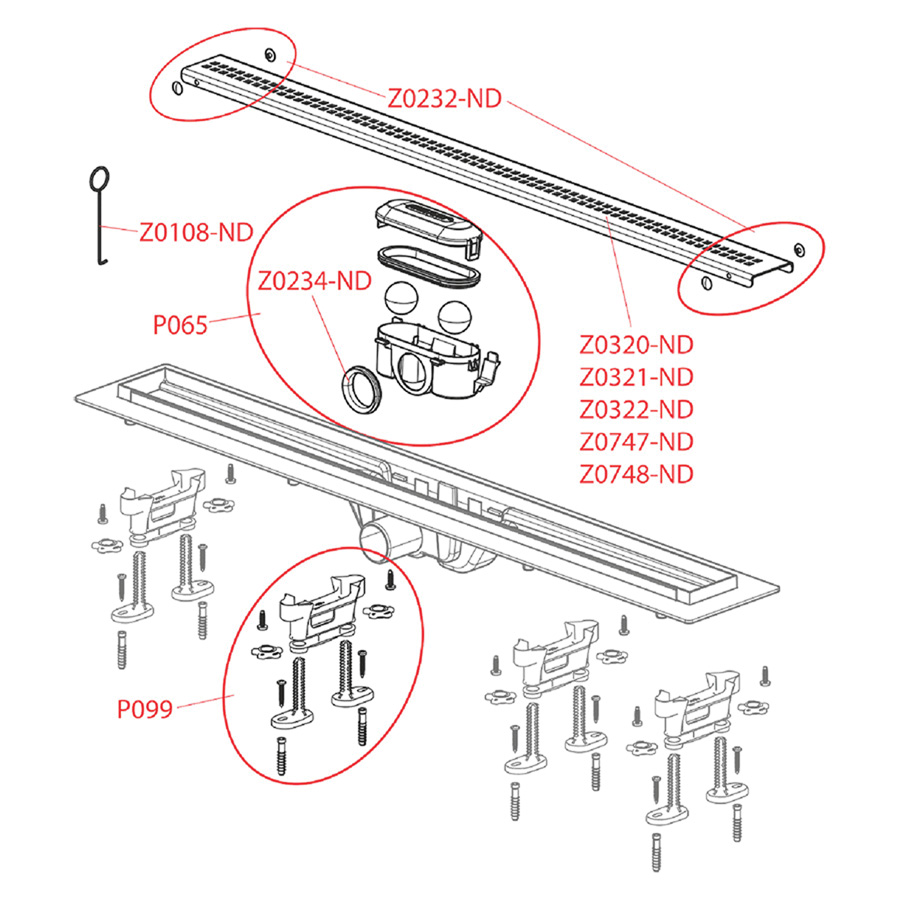 Z0232-ND

Z0108-ND

Z0234-ND

P065

Z0320-ND
Z0321-ND
Z0322-ND
Z0747-ND
Z0748-ND

P099