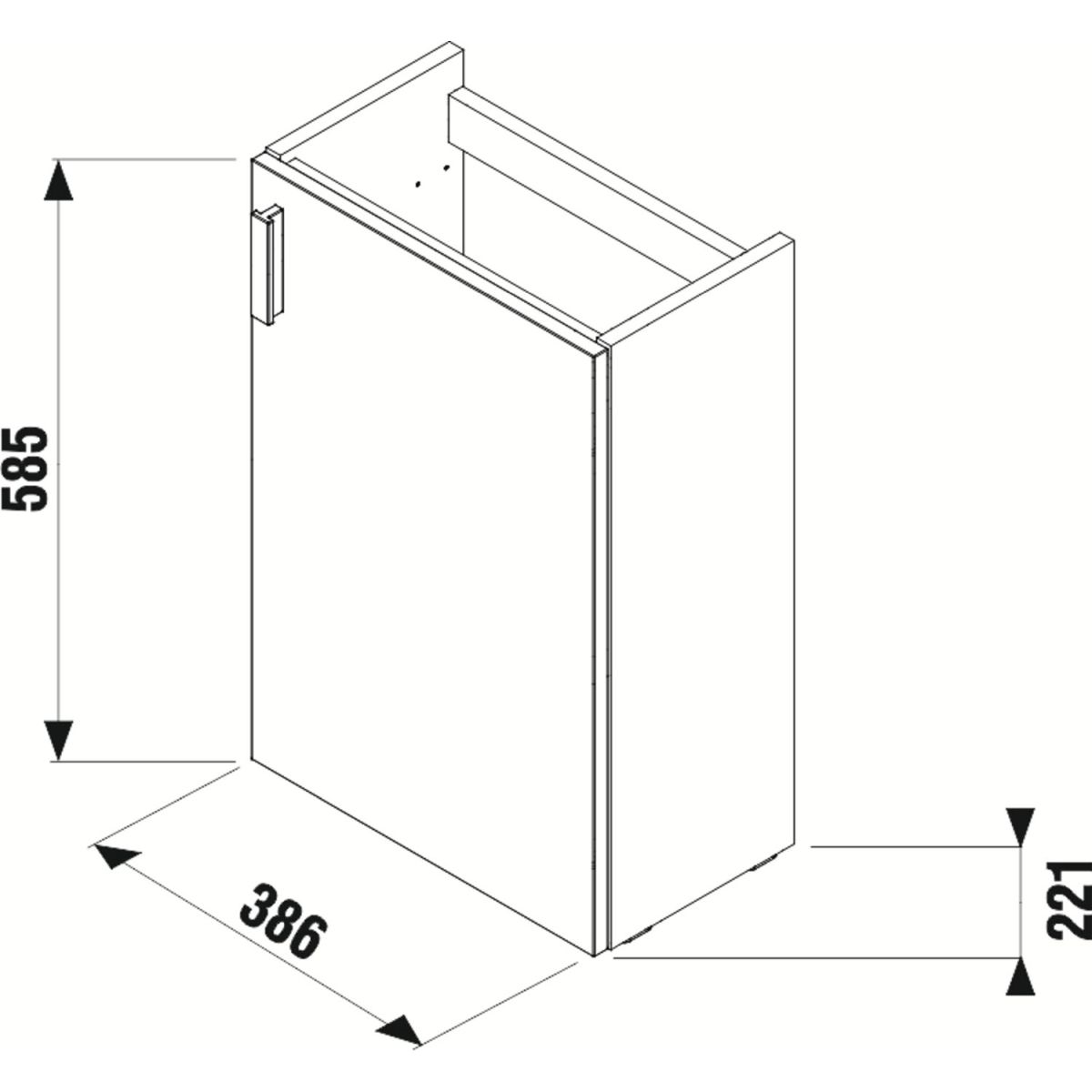 585

386

221