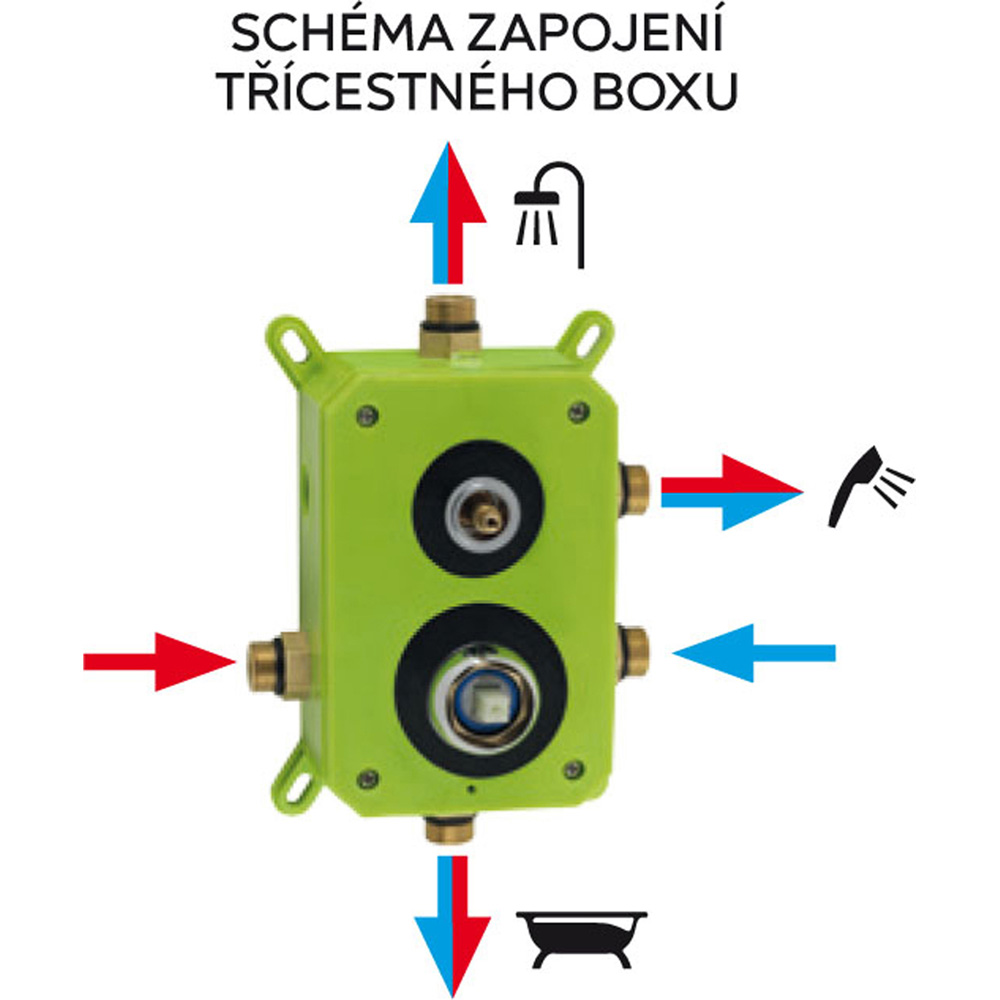 SCHÉMA ZAPOJENÍ TŘÍCESTNÉHO BOXU